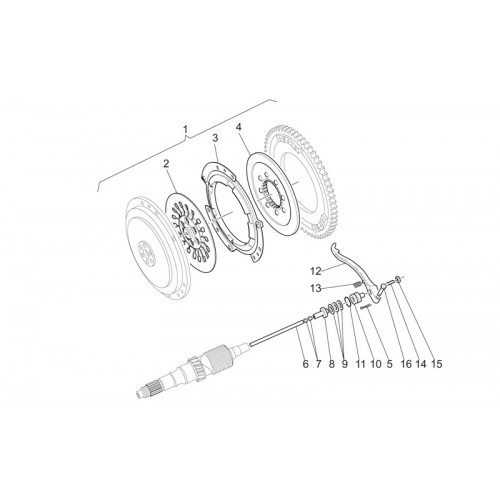 1
2
3
4
12
13
6 7 8 9 11 10 5 16 14 15